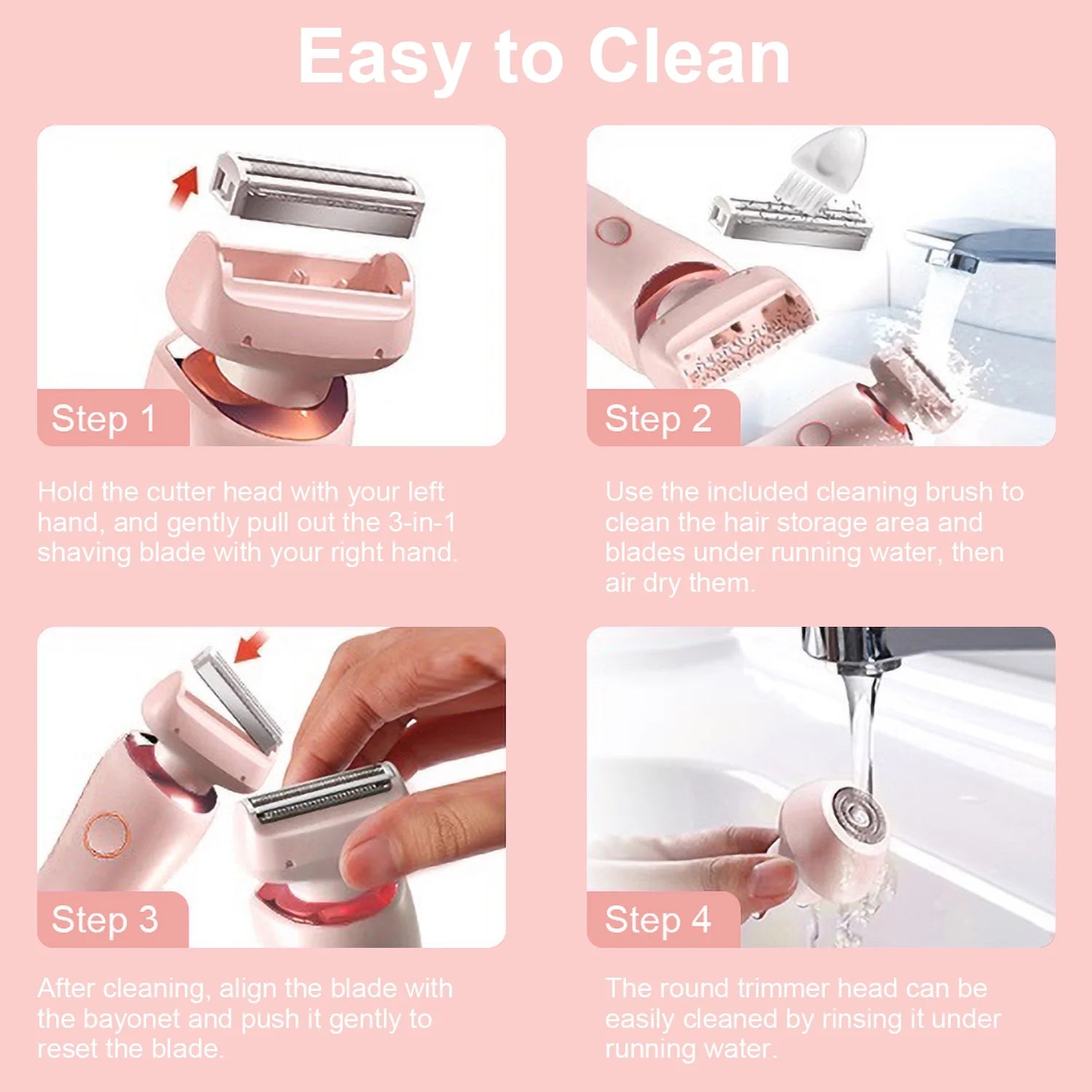 Easy to Clean

Step 1

Hold the cutter head with your left hand, and gently pull out the 3-in-1 shaving blade with your right hand.

Step 2

Use the included cleaning brush to clean the hair storage area and blades under running water, then air dry them.

Step 3

After cleaning, align the blade with the bayonet and push it gently to reset the blade.

Step 4

The round trimmer head can be easily cleaned by rinsing it under running water.