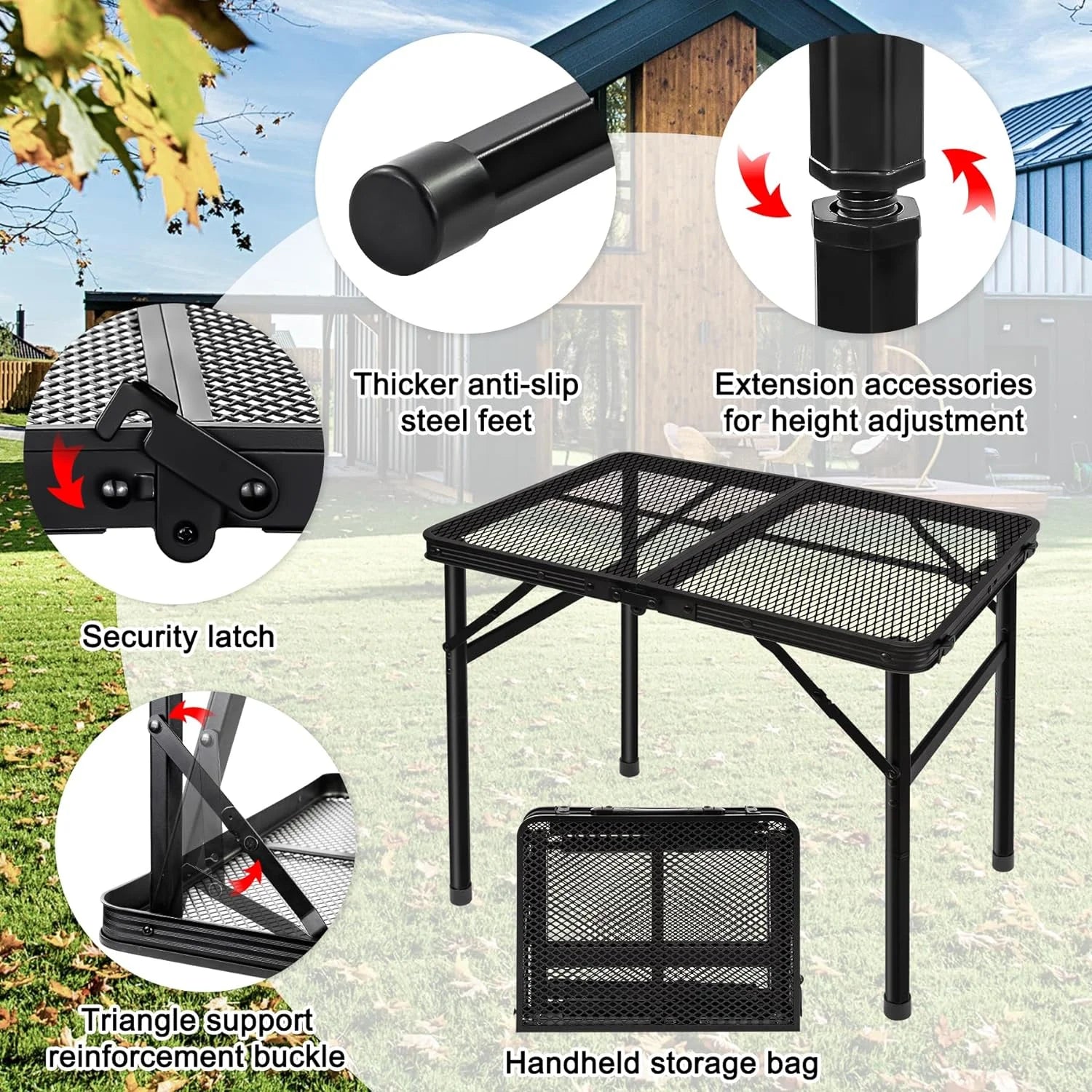 Thicker anti-slip steel feet

Extension accessories for height adjustment

Security latch

Triangle support reinforcement buckle

Handheld storage bag