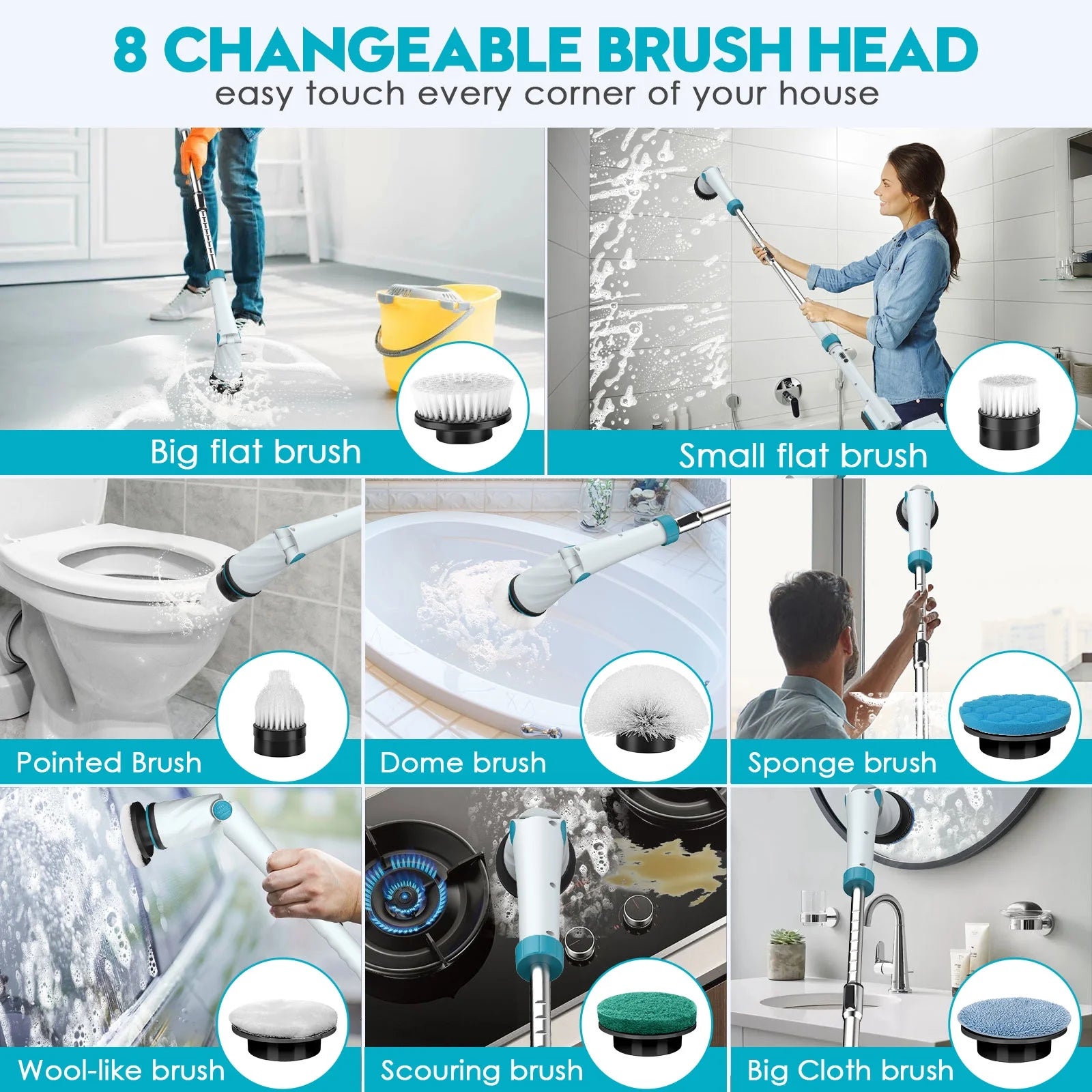 8 CHANGEABLE BRUSH HEAD
easy touch every corner of your house

Big flat brush

Small flat brush

Pointed Brush

Dome brush

Sponge brush

Wool-like brush

Scouring brush

Big Cloth brush